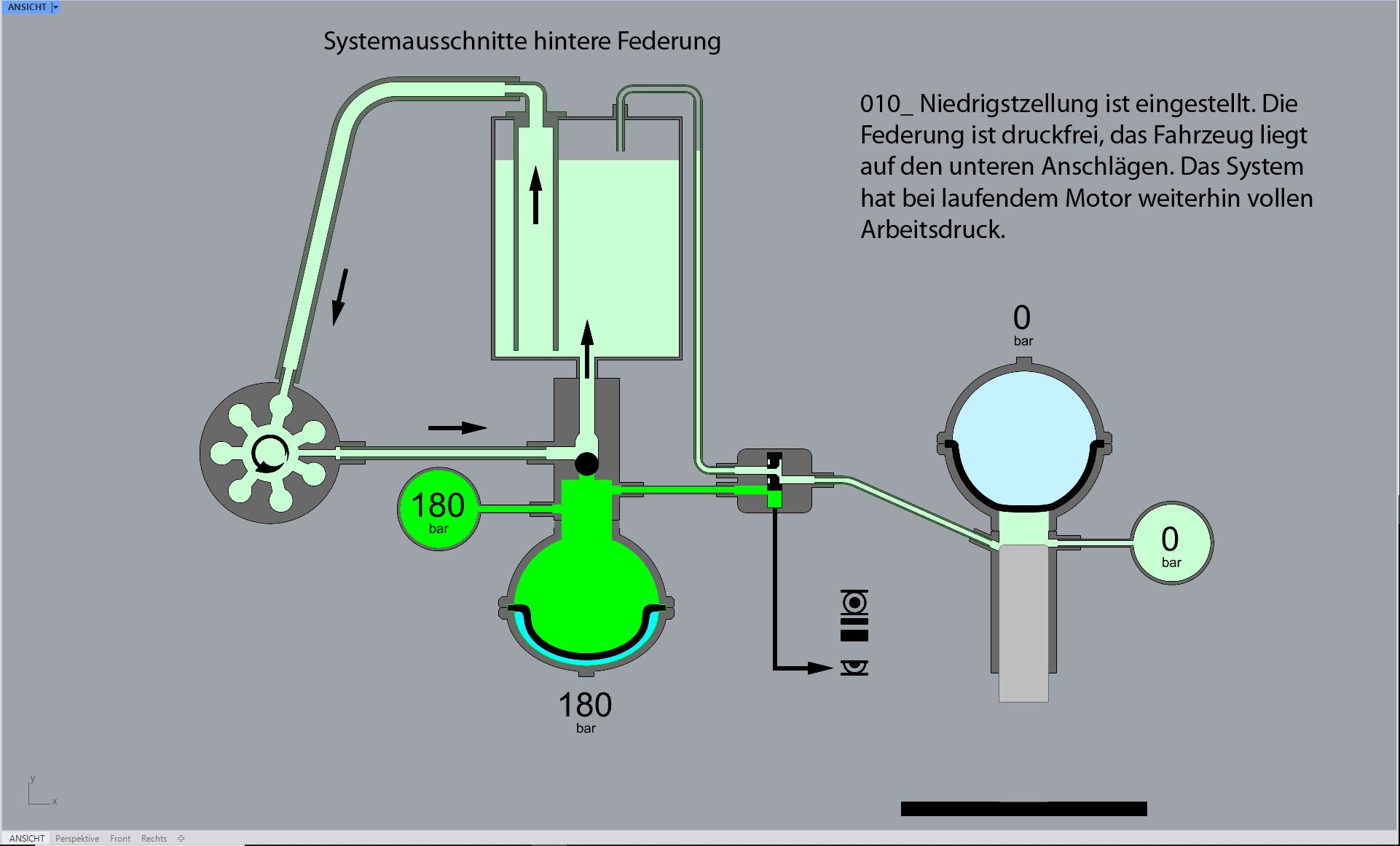 ANSICHT

Systemausschnitte hintere Federung

010_ Niedrigstzellung ist eingestellt. Die Federung ist druckfrei, das Fahrzeug liegt auf den unteren Anschlägen. Das System hat bei laufendem Motor weiterhin vollen Arbeitsdruck.

0
bar

180
bar

0
bar

180
bar

y
x

ANSICHT Perspektive Front Rechts