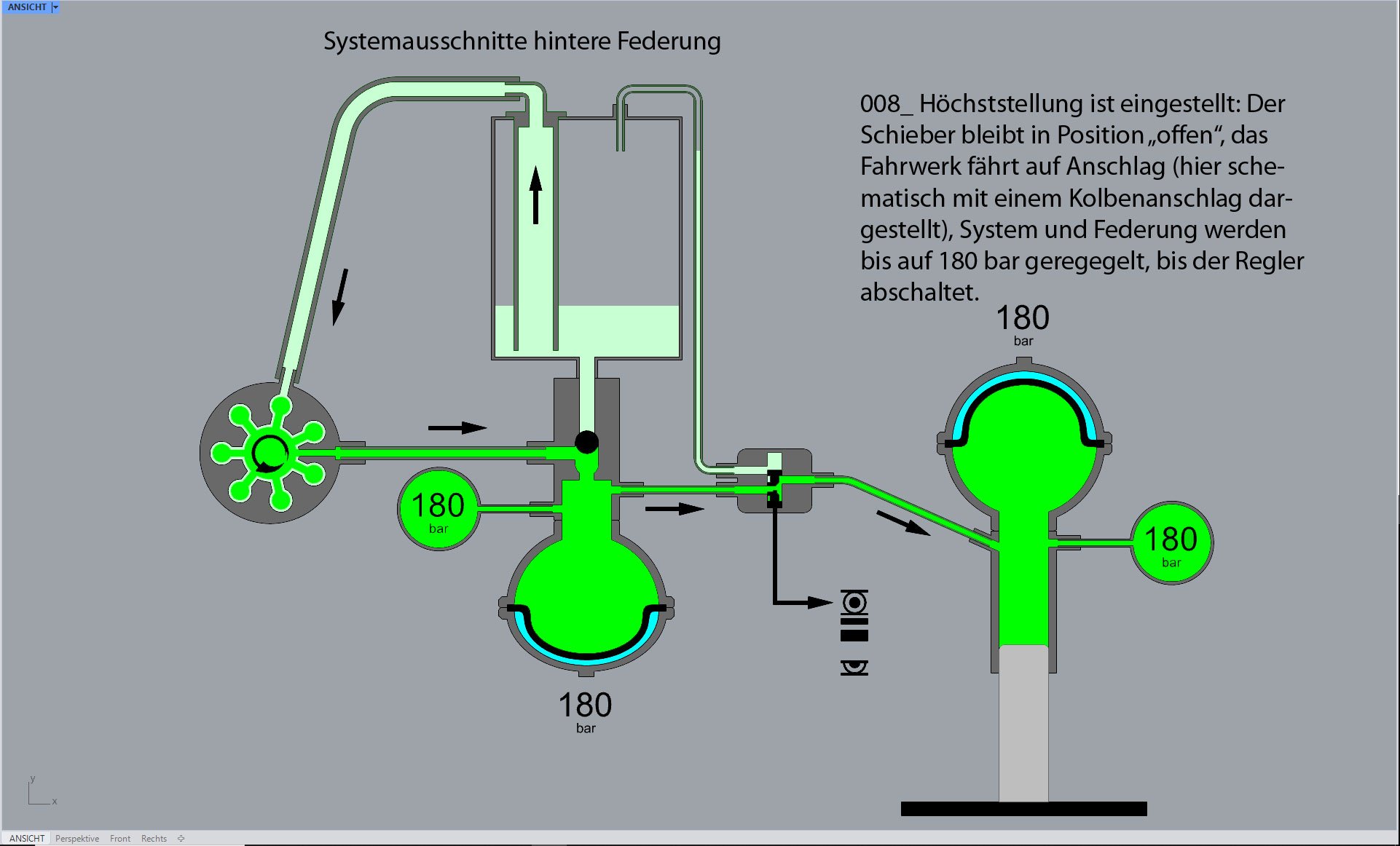 ANSICHT

Systemausschnitte hintere Federung

008_ Höchststellung ist eingestellt: Der Schieber bleibt in Position „offen“, das Fahrwerk fährt auf Anschlag (hier schematisch mit einem Kolbenanschlag dargestellt), System und Federung werden bis auf 180 bar geregegelt, bis der Regler abschaltet.

180
bar

180
bar

180
bar

180
bar

y
x

ANSICHT Perspektive Front Rechts