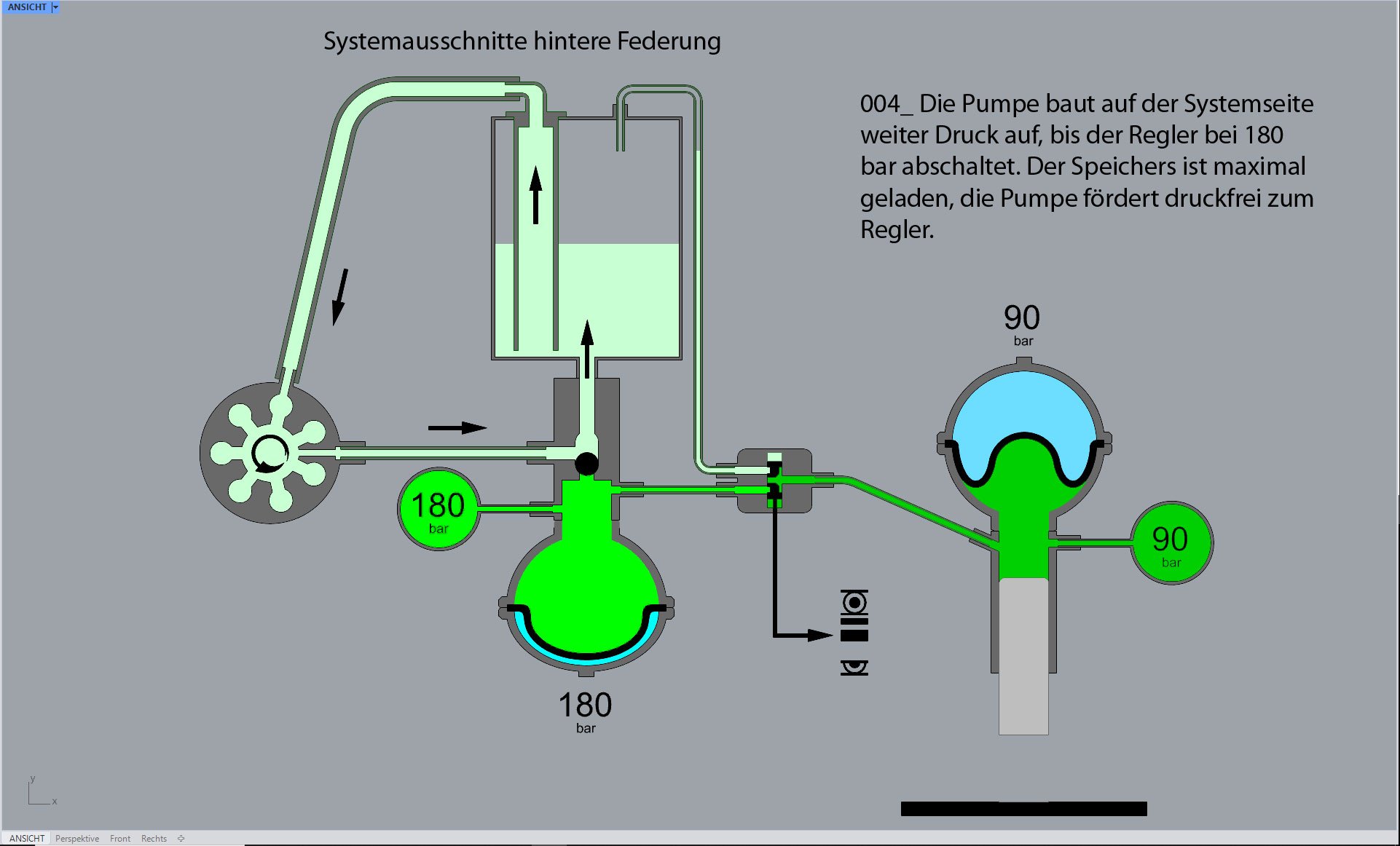 ANSICHT

Systemausschnitte hintere Federung

004_ Die Pumpe baut auf der Systemseite weiter Druck auf, bis der Regler bei 180 bar abschaltet. Der Speichers ist maximal geladen, die Pumpe fördert druckfrei zum Regler.

90
bar

180
bar

90
bar

180
bar

y
x

ANSICHT Perspektive Front Rechts