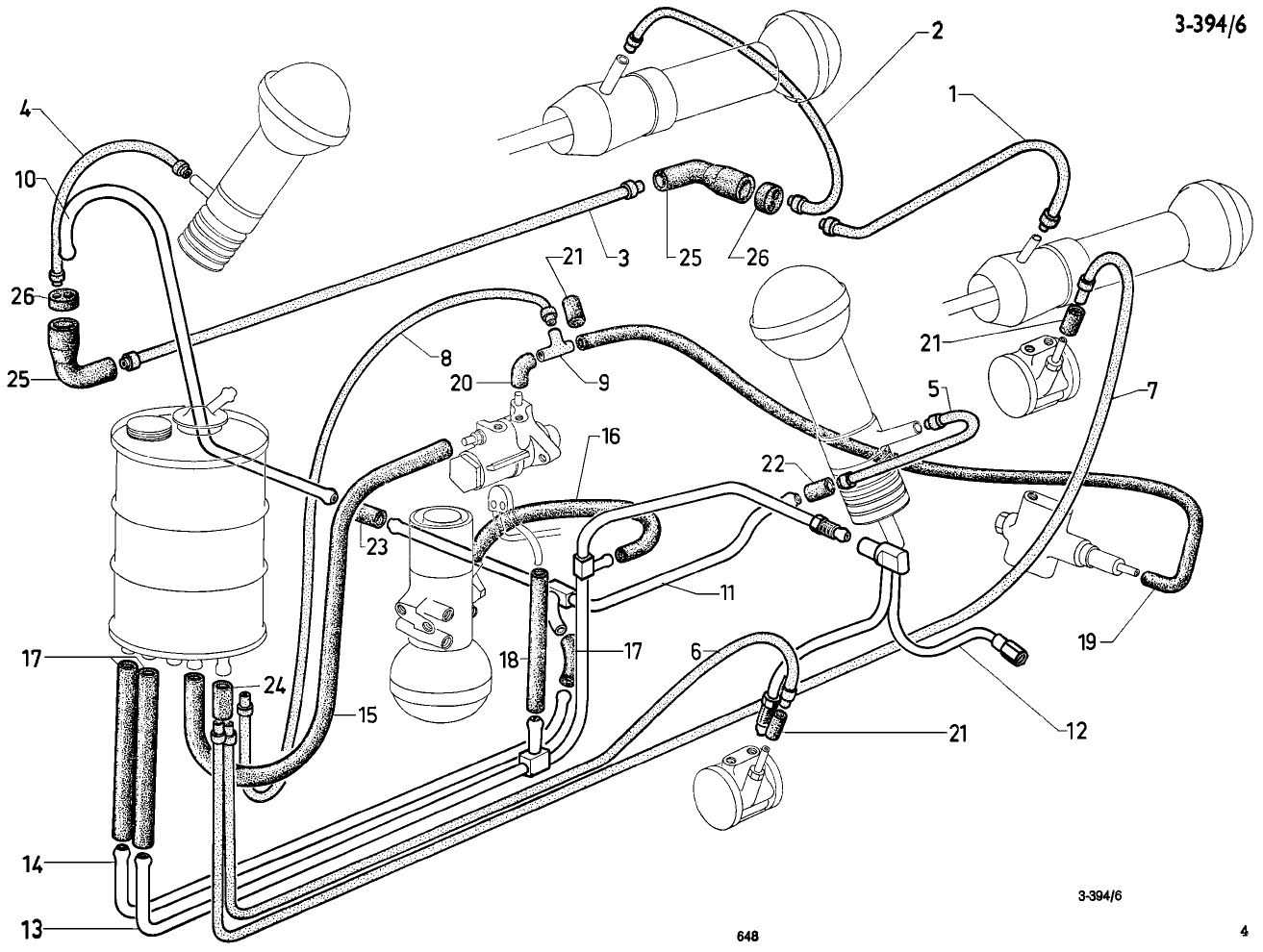 3-394/6

2
1
4
10
3
25
26
21
26
25
8
20
9
21
5
7
16
22
23
11
19
17
18
17
6
24
15
12
21
14
13

3-394/6

648

4