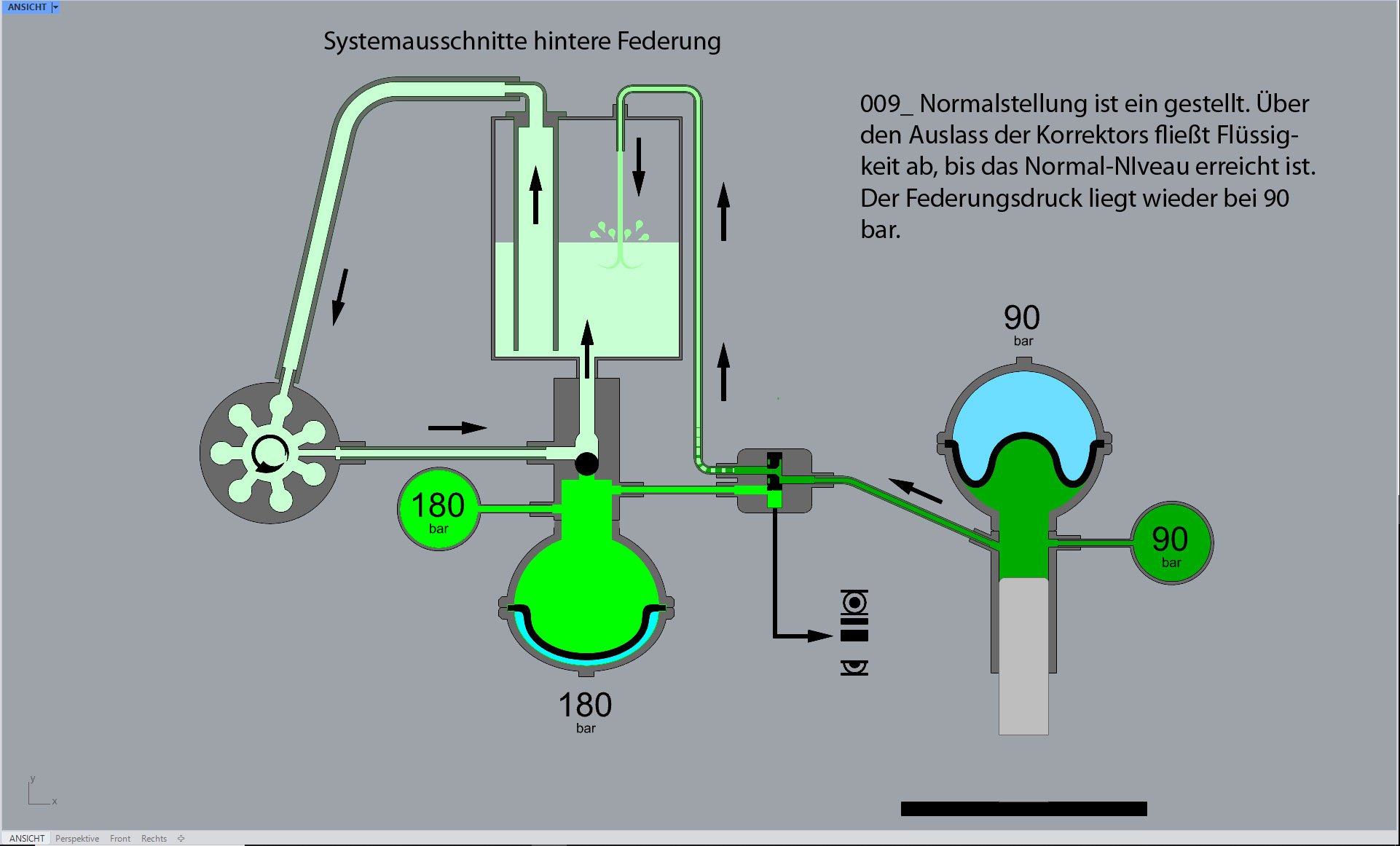 ANSICHT

Systemausschnitte hintere Federung

009_ Normalstellung ist ein gestellt. Über den Auslass der Korrektors fließt Flüssigkeit ab, bis das Normal-NIveau erreicht ist. Der Federungsdruck liegt wieder bei 90 bar.

90
bar

180
bar

90
bar

180
bar

y
x

ANSICHT Perspektive Front Rechts