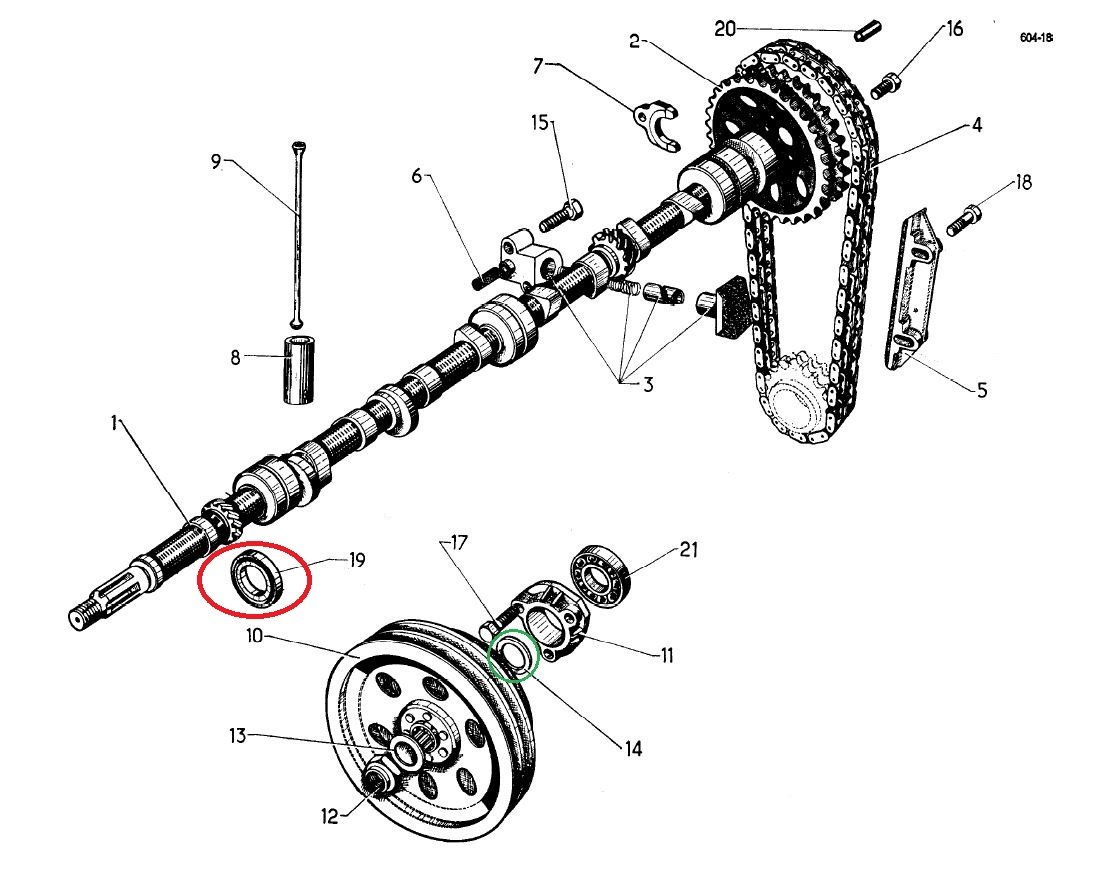 20
16
604-18
2
7
4
15
9
6
18
8
3
5
1
19
17
21
10
11
13
14
12