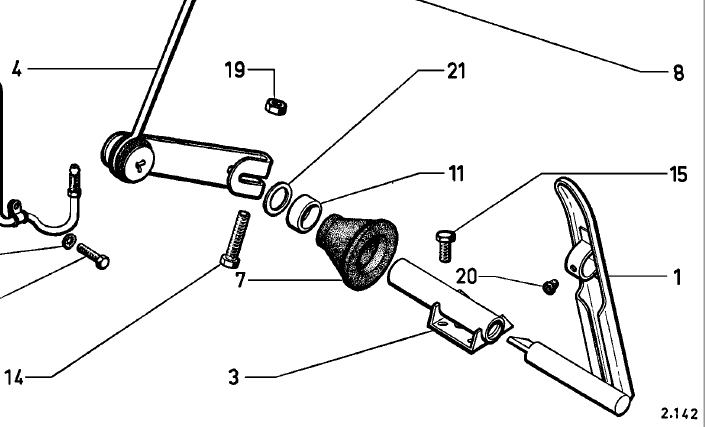 4
19
21
8
11
15
7
20
1
14
3
2.142